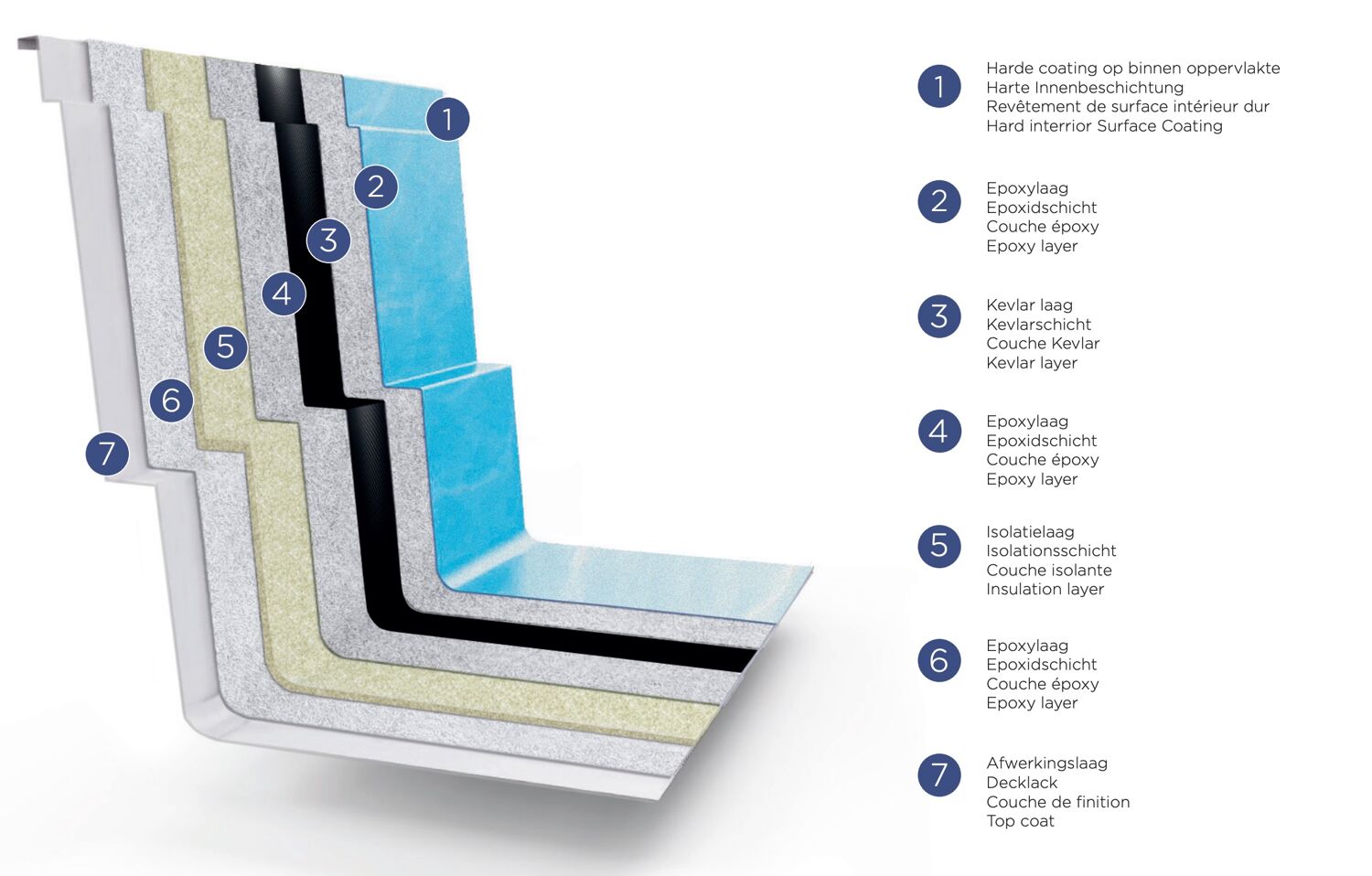 1
2
3
4
5
6
7

1 Harde coating op binnen oppervlakte
Harte Innenbeschichtung
Revêtement de surface intérieur dur
Hard interrior Surface Coating

2 Epoxylaag
Epoxidschicht
Couche époxy
Epoxy layer

3 Kevlar laag
Kevlarschicht
Couche Kevlar
Kevlar layer

4 Epoxylaag
Epoxidschicht
Couche époxy
Epoxy layer

5 Isolatielaag
Isolationsschicht
Couche isolante
Insulation layer

6 Epoxylaag
Epoxidschicht
Couche époxy
Epoxy layer

7 Afwerkingslaag
Decklack
Couche de finition
Top coat